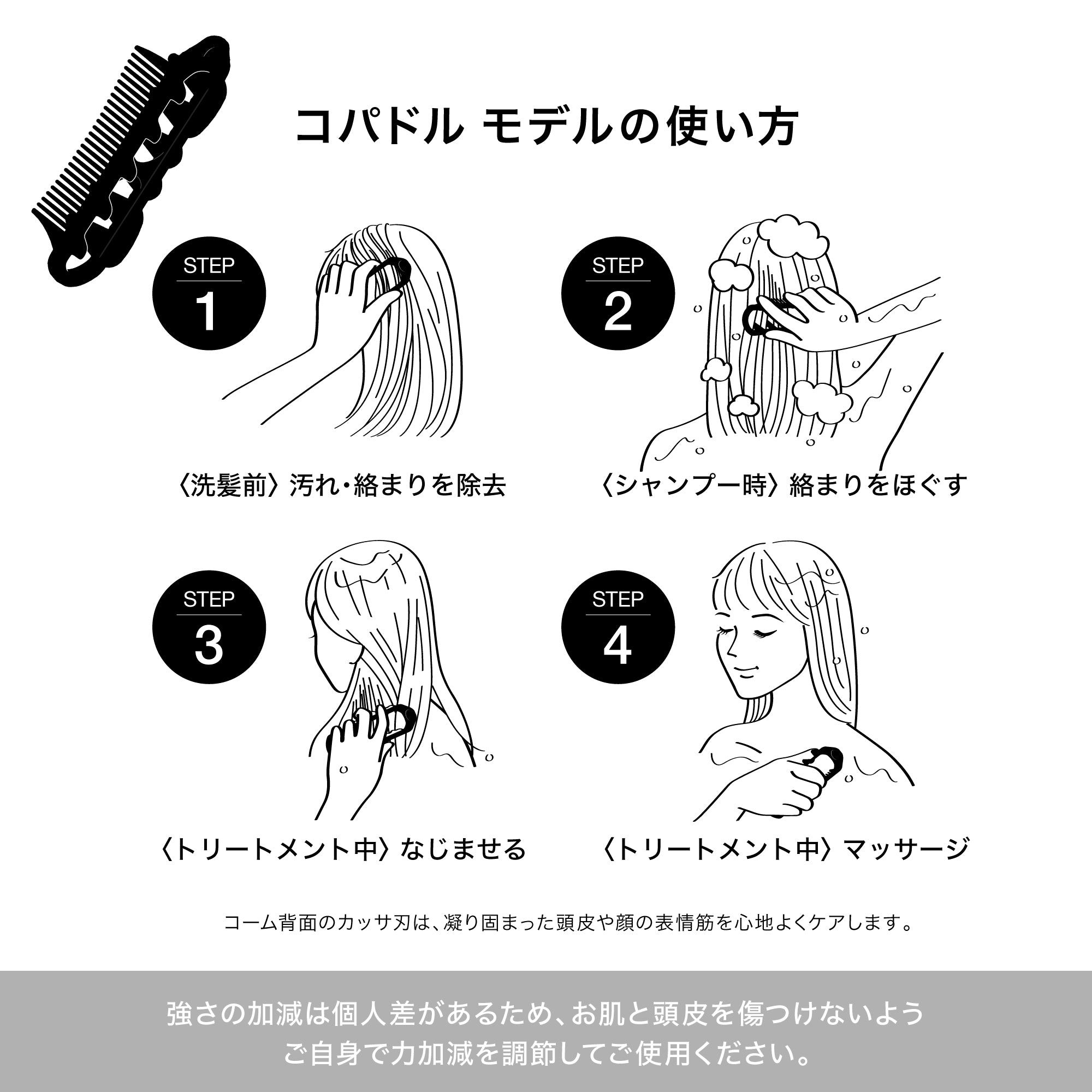 コパドル モデルの使い方

STEP
1

〈洗髪前〉汚れ・絡まりを除去

STEP
2

〈シャンプー時〉絡まりをほぐす

STEP
3

〈トリートメント中〉なじませる

STEP
4

〈トリートメント中〉マッサージ

コーム背面のカッサ刃は、凝り固まった頭皮や顔の表情筋を心地よくケアします。

強さの加減は個人差があるため、お肌と頭皮を傷つけないよう
ご自身で力加減を調節してご使用ください。